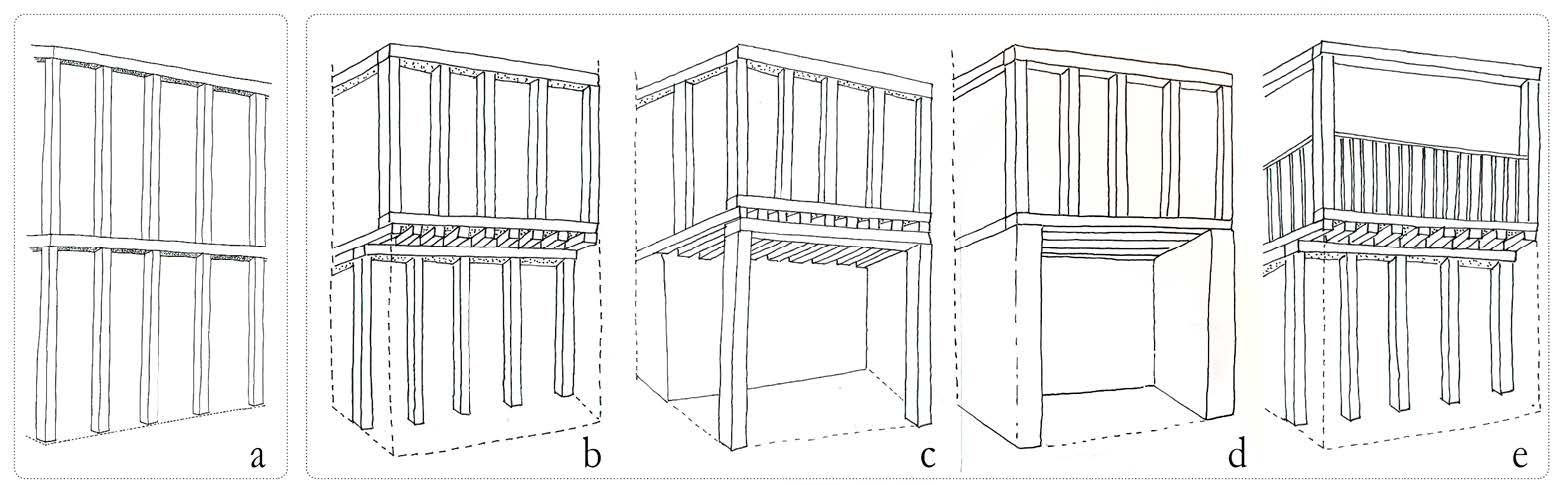 a

b

c

d

e