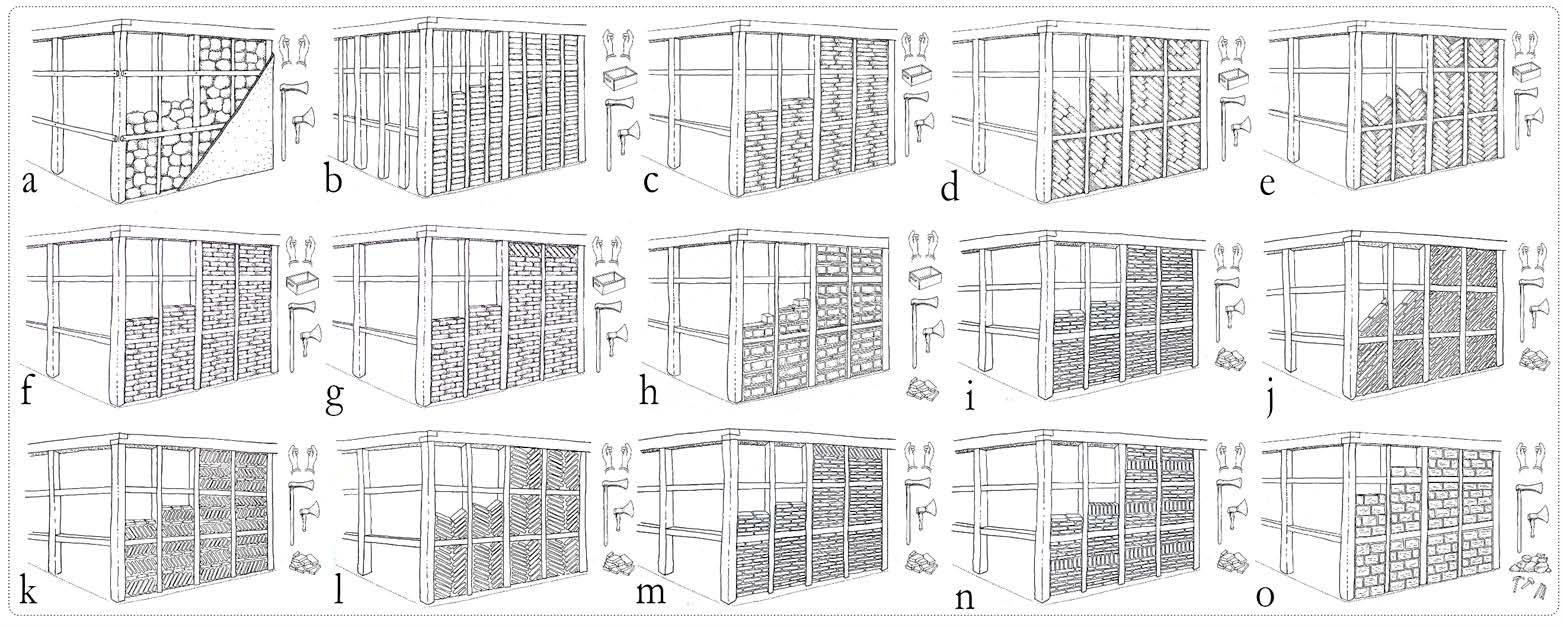 a b c d e
f g h i j
k l m n o