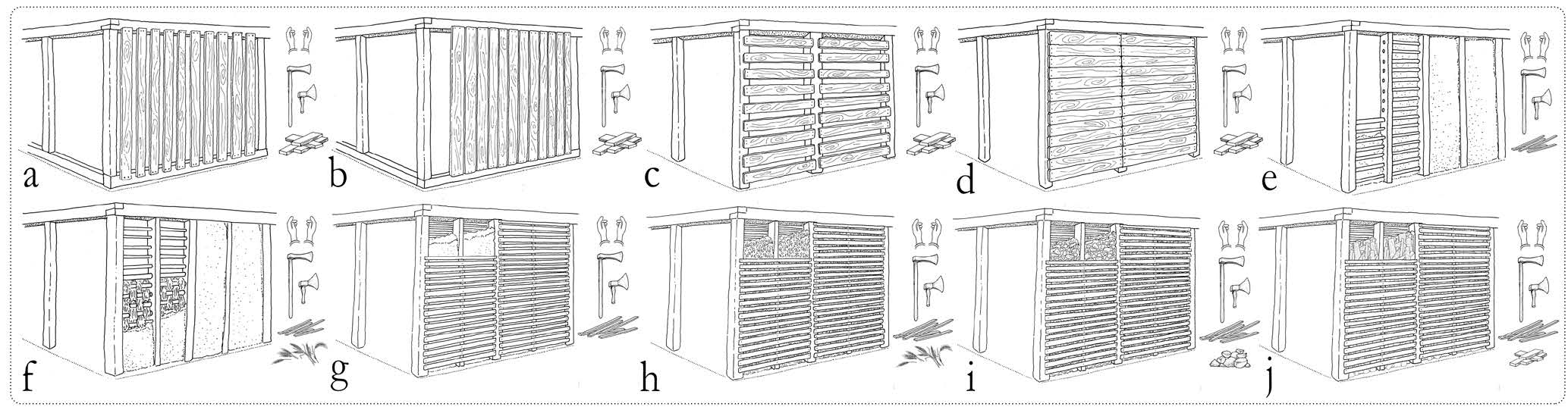 a
b
c
d
e
f
g
h
i
j